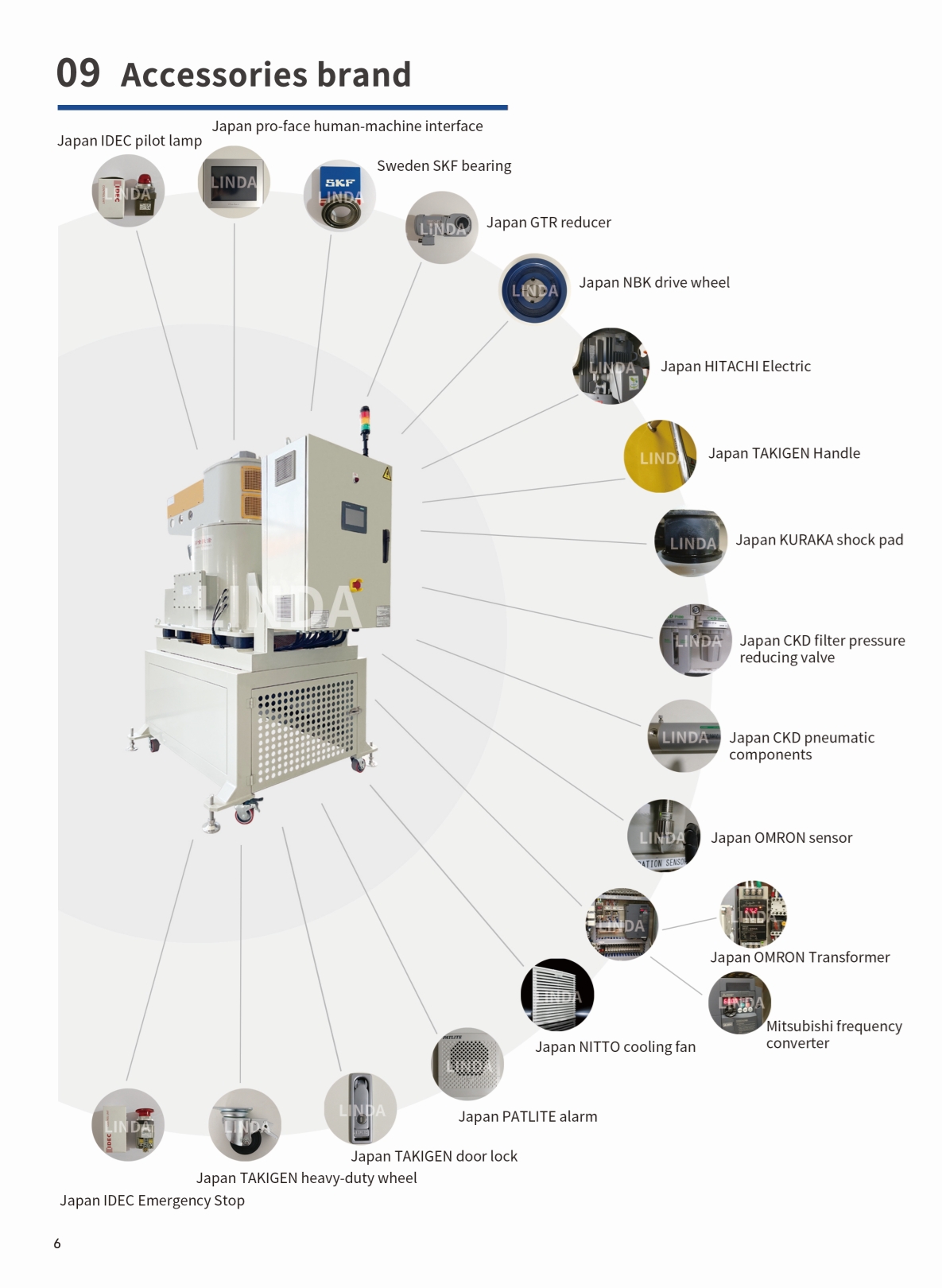 09 Accessories brand

Japan IDEC pilot lamp

Japan pro-face human-machine interface

Sweden SKF bearing

Japan GTR reducer

Japan NBK drive wheel

Japan HITACHI Electric

Japan TAKIGEN Handle

Japan KURAKA shock pad

Japan CKD filter pressure reducing valve

Japan CKD pneumatic components

Japan OMRON sensor

Japan OMRON Transformer

Mitsubishi frequency converter

Japan NITTO cooling fan

Japan PATLITE alarm

Japan TAKIGEN door lock

Japan TAKIGEN heavy-duty wheel

Japan IDEC Emergency Stop

LINDA

6